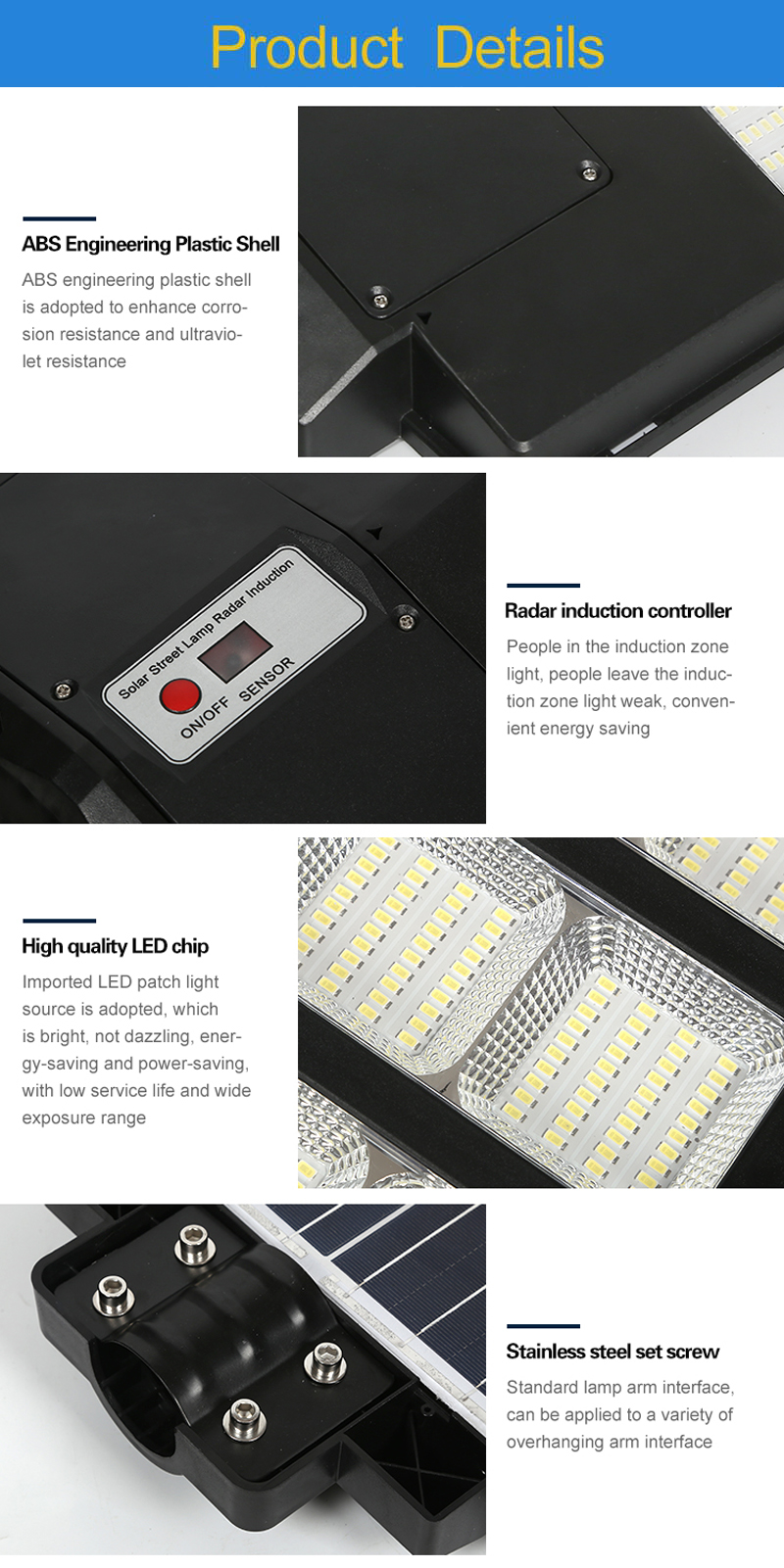 Product Details

ABS Engineering Plastic Shell

ABS engineering plastic shell is adopted to enhance corrosion resistance and ultraviolet resistance

Solar Street Lamp Radar Induction
ON/OFF SENSOR

Radar induction controller

People in the induction zone light, people leave the induction zone light weak, convenient energy saving

High quality LED chip

Imported LED patch light source is adopted, which is bright, not dazzling, energy-saving and power-saving, with low service life and wide exposure range

Stainless steel set screw

Standard lamp arm interface, can be applied to a variety of overhanging arm interface